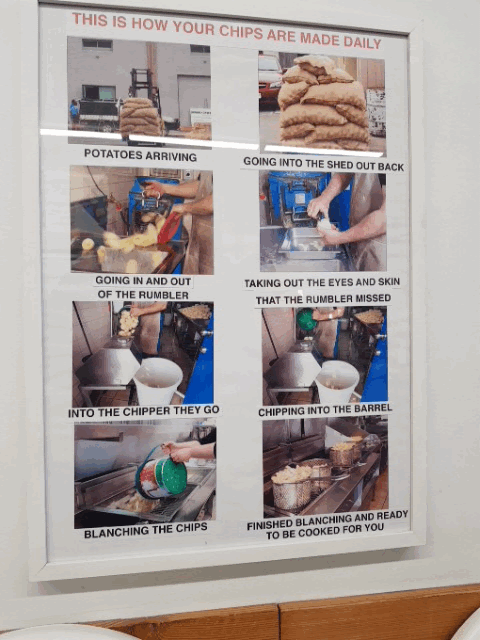 THIS IS HOW YOUR CHIPS ARE MADE DAILY

POTATOES ARRIVING

GOING INTO THE SHED OUT BACK

GOING IN AND OUT OF THE RUMBLER

TAKING OUT THE EYES AND SKIN THAT THE RUMBLER MISSED

INTO THE CHIPPER THEY GO

CHIPPING INTO THE BARREL

BLANCHING THE CHIPS

FINISHED BLANCHING AND READY TO BE COOKED FOR YOU