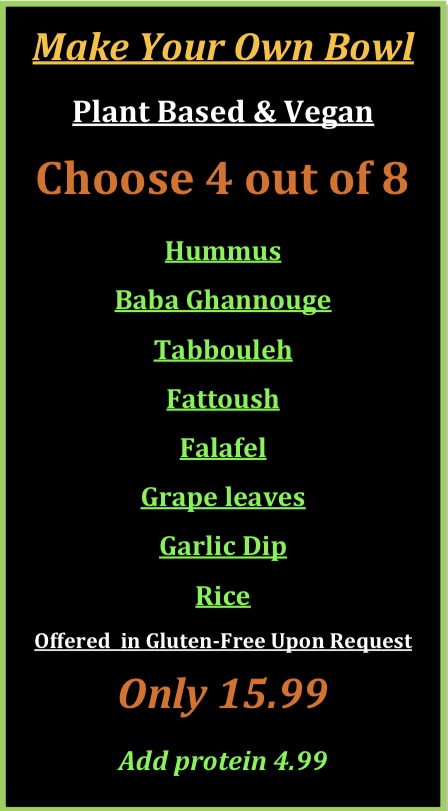 Make Your Own Bowl

Plant Based & Vegan

Choose 4 out of 8

Hummus

Baba Ghannouge

Tabbouleh

Fattoush

Falafel

Grape leaves

Garlic Dip

Rice

Offered in Gluten-Free Upon Request

Only 15.99

Add protein 4.99